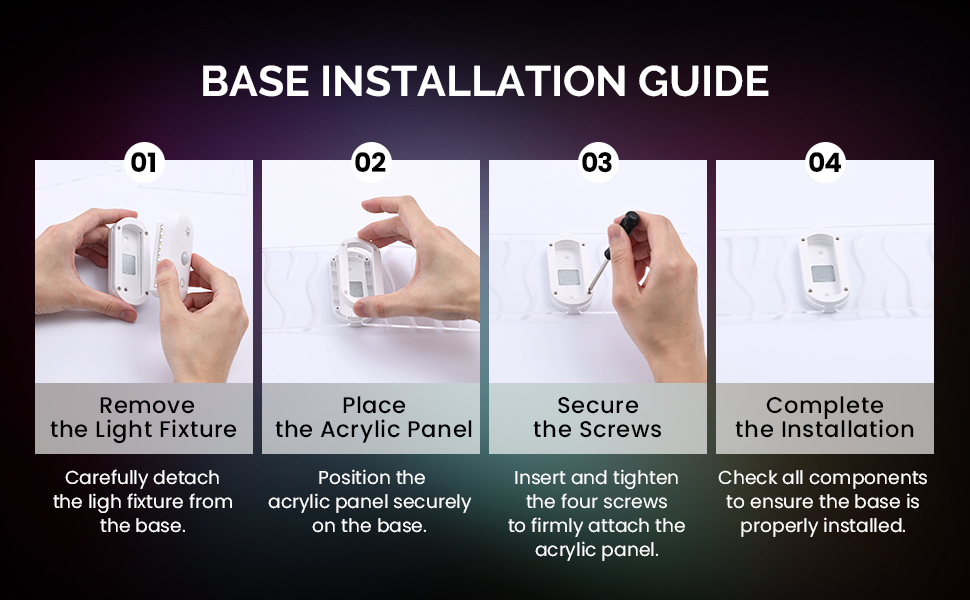 BASE INSTALLATION GUIDE

01

Remove the Light Fixture

Carefully detach the ligh fixture from the base.

02

Place the Acrylic Panel

Position the acrylic panel securely on the base.

03

Secure the Screws

Insert and tighten the four screws to firmly attach the acrylic panel.

04

Complete the Installation

Check all components to ensure the base is properly installed.