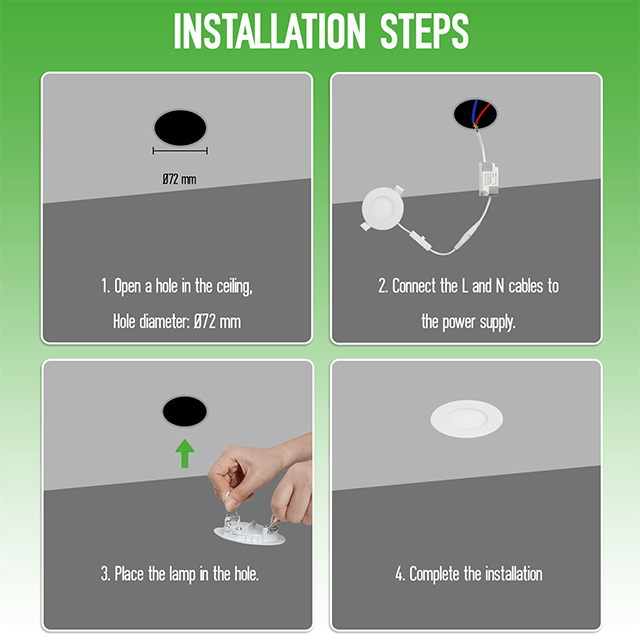 INSTALLATION STEPS

Ø72 mm

1. Open a hole in the ceiling,

Hole diameter: Ø72 mm

2. Connect the L and N cables to the power supply.

3. Place the lamp in the hole.

4. Complete the installation