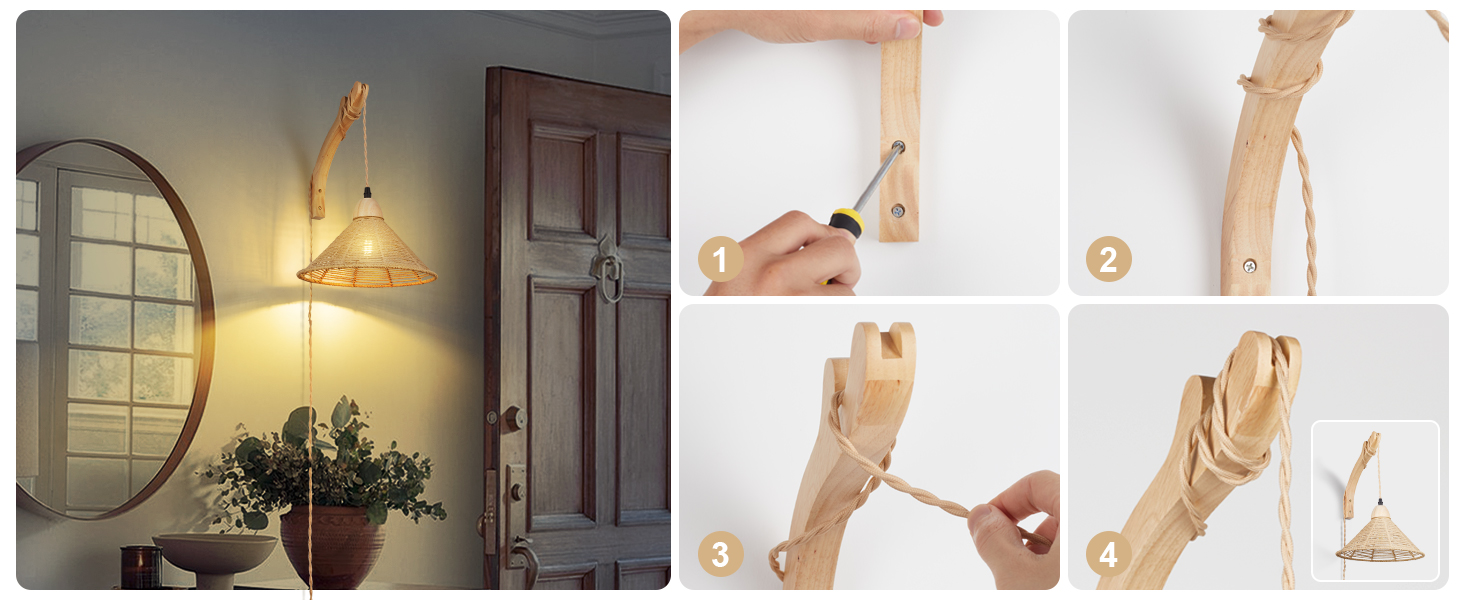 1

2

3

4