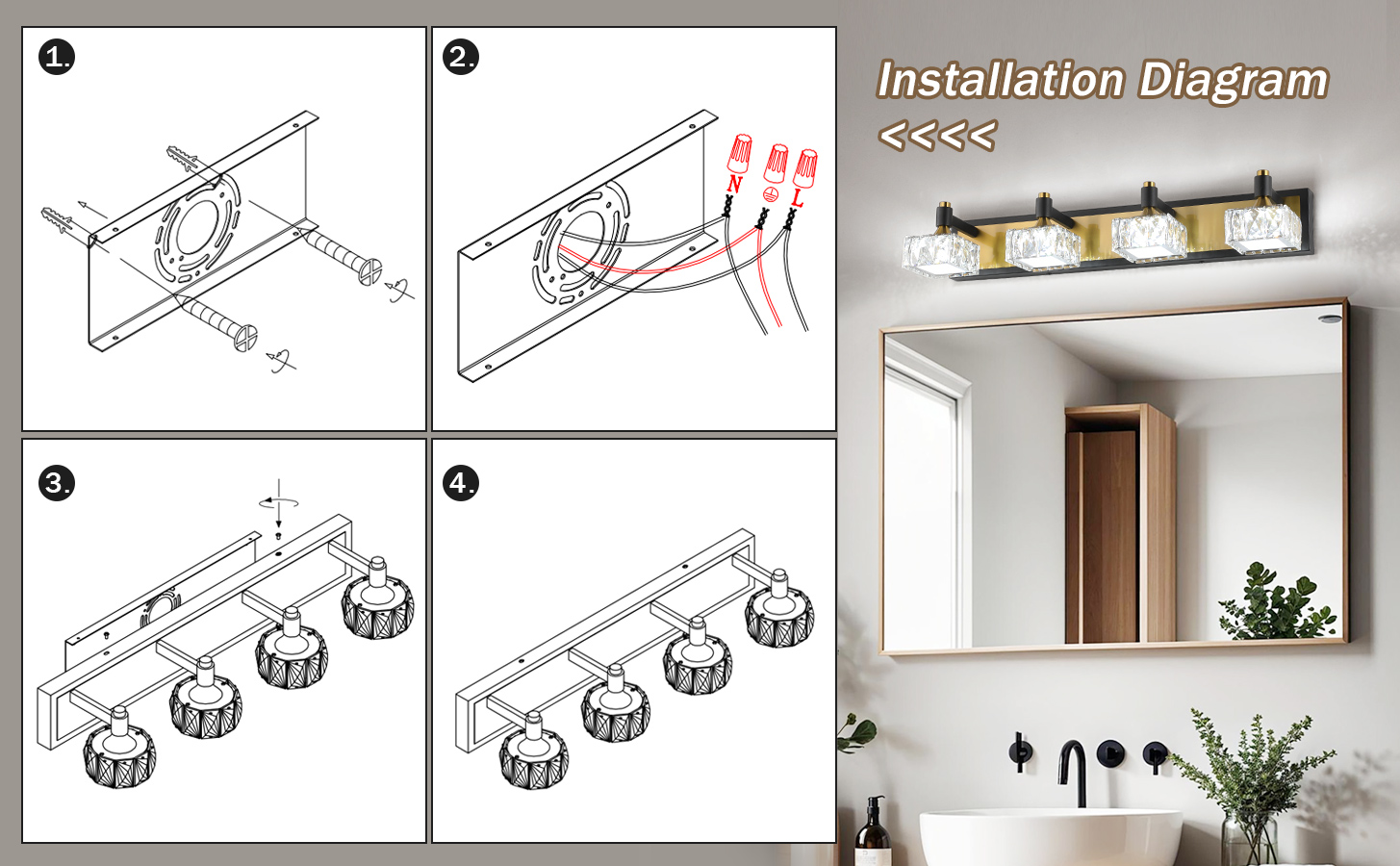 1.

2.

N

L

3.

4.

Installation Diagram
<<<<