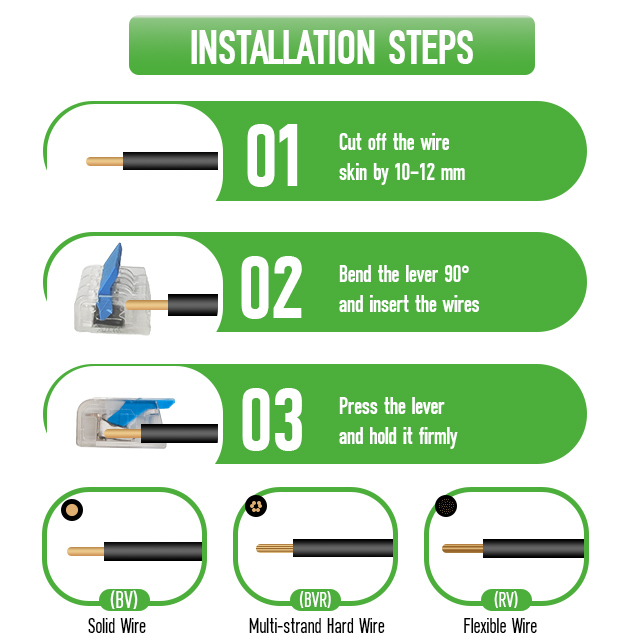 INSTALLATION STEPS

01 Cut off the wire skin by 10-12 mm

02 Bend the lever 90° and insert the wires

03 Press the lever and hold it firmly

(BV)
Solid Wire

(BVR)
Multi-strand Hard Wire

(RV)
Flexible Wire