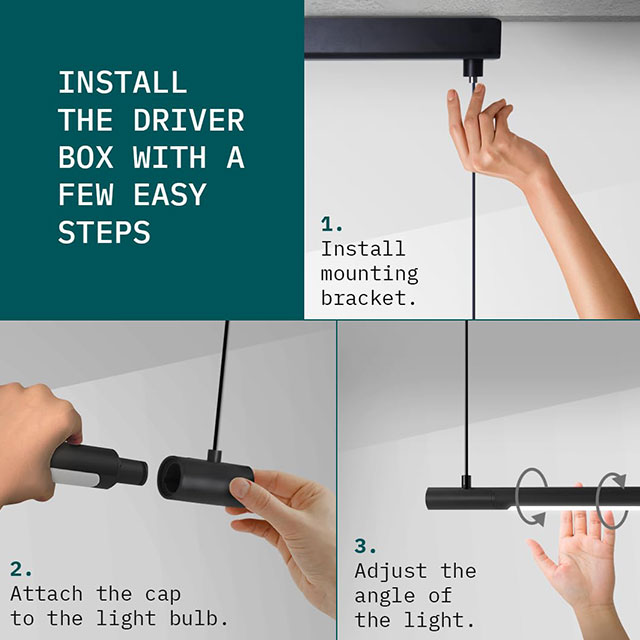 INSTALL THE DRIVER BOX WITH A FEW EASY STEPS

1.
Install mounting bracket.

2.
Attach the cap to the light bulb.

3.
Adjust the angle of the light.