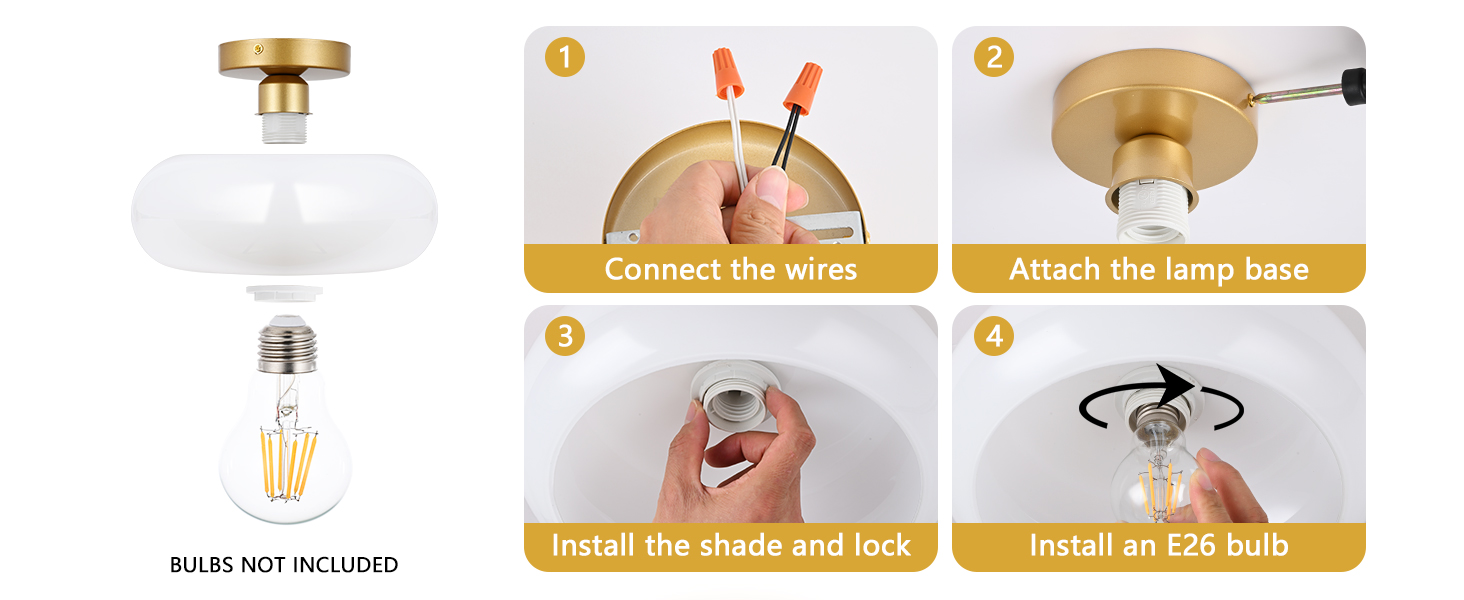 BULBS NOT INCLUDED

1
Connect the wires

2
Attach the lamp base

3
Install the shade and lock

4
Install an E26 bulb