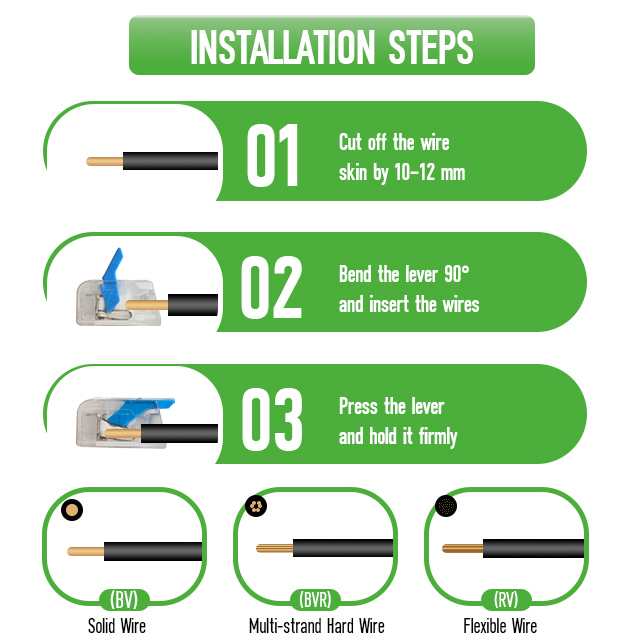 INSTALLATION STEPS

01 Cut off the wire skin by 10-12 mm

02 Bend the lever 90° and insert the wires

03 Press the lever and hold it firmly

(BV)
Solid Wire

(BVR)
Multi-strand Hard Wire

(RV)
Flexible Wire