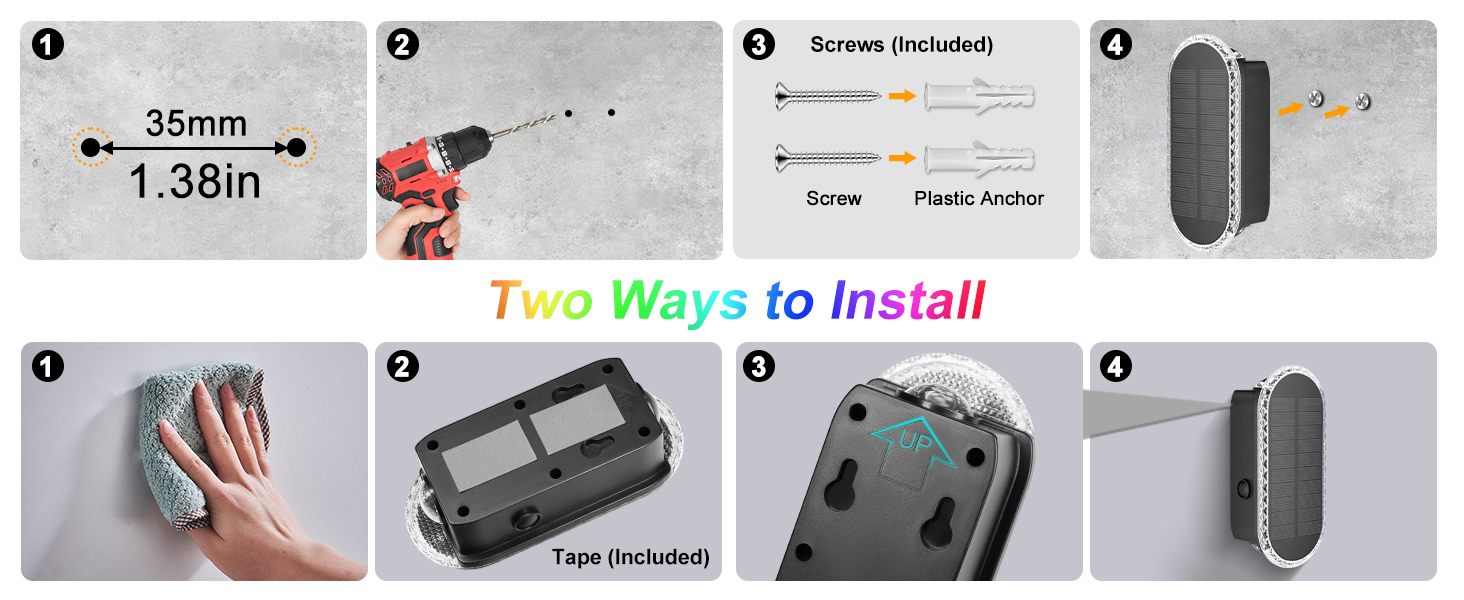 1
35mm
1.38in

2

3
Screws (Included)
Screw
Plastic Anchor

4

Two Ways to Install

1

2
Tape (Included)

3
UP

4