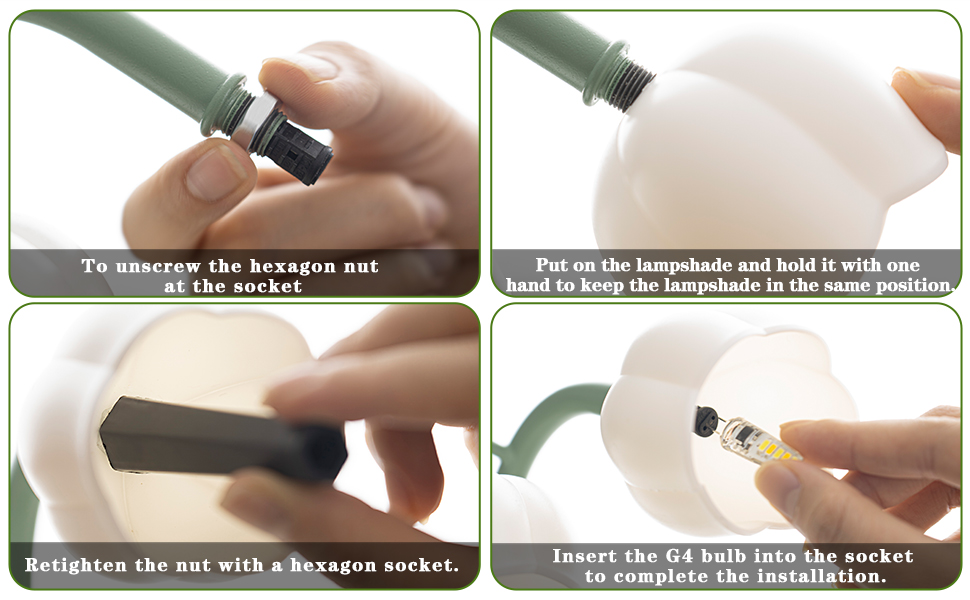 To unscrew the hexagon nut at the socket

Put on the lampshade and hold it with one hand to keep the lampshade in the same position.

Retighten the nut with a hexagon socket.

Insert the G4 bulb into the socket to complete the installation.