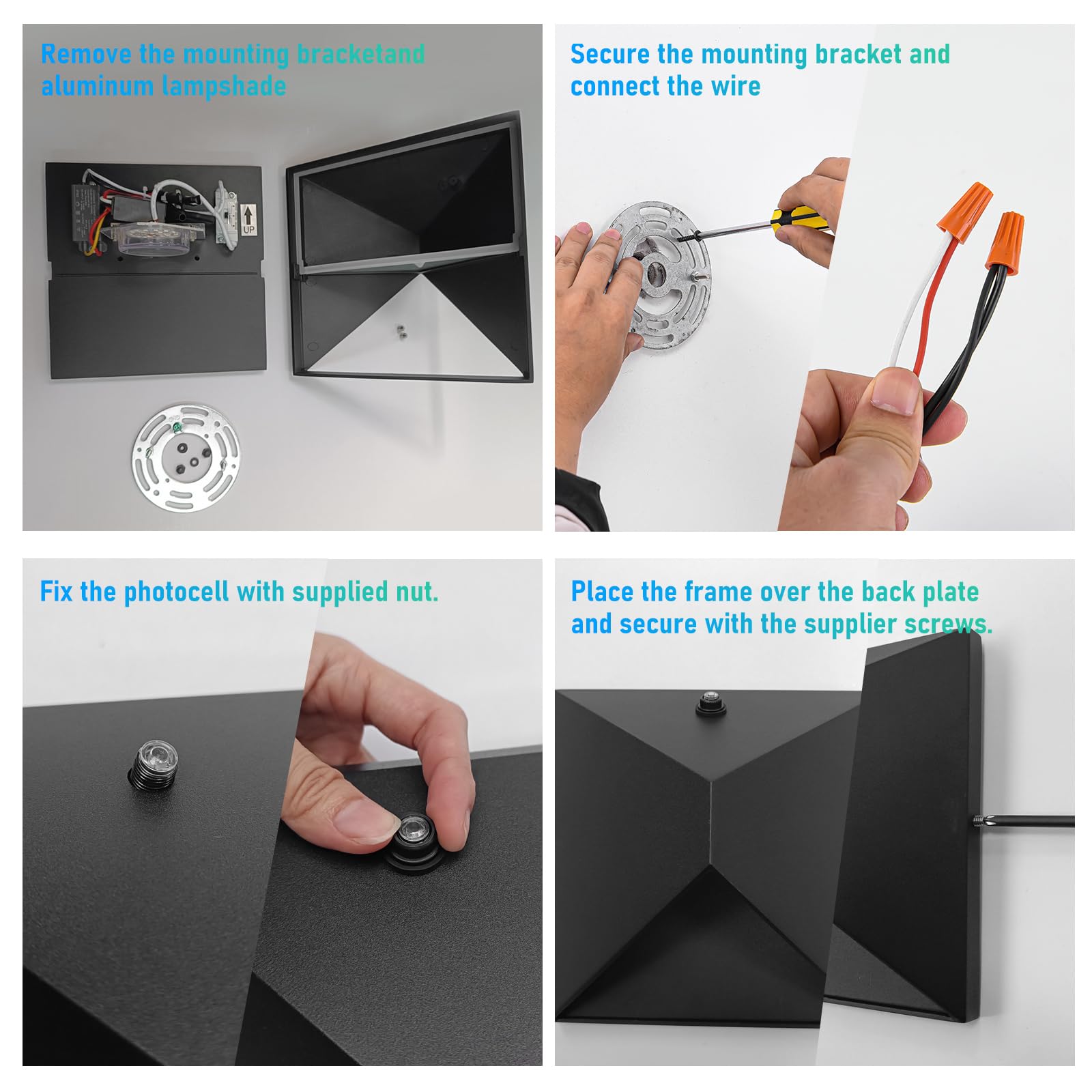 Remove the mounting bracketand aluminum lampshade

UP

Secure the mounting bracket and connect the wire

Fix the photocell with supplied nut.

Place the frame over the back plate and secure with the supplier screws.