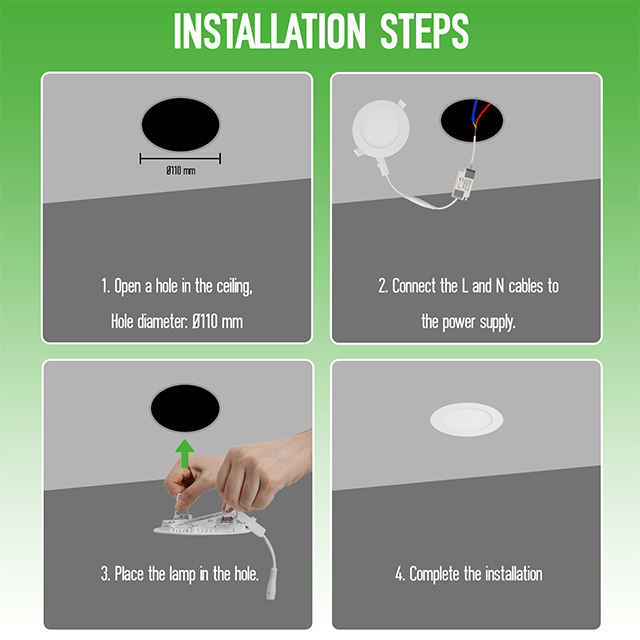 INSTALLATION STEPS

Ø110 mm

1. Open a hole in the ceiling,

Hole diameter: Ø110 mm

2. Connect the L and N cables to the power supply.

3. Place the lamp in the hole.

4. Complete the installation