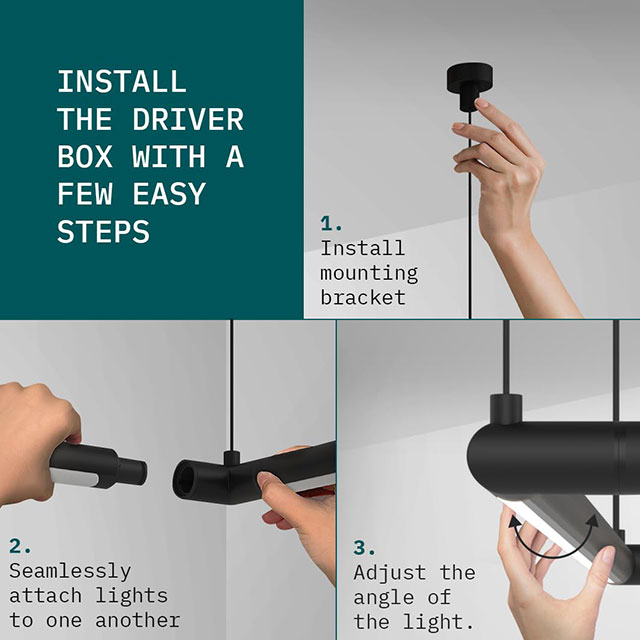 INSTALL THE DRIVER BOX WITH A FEW EASY STEPS

1.
Install mounting bracket

2.
Seamlessly attach lights to one another

3.
Adjust the angle of the light.