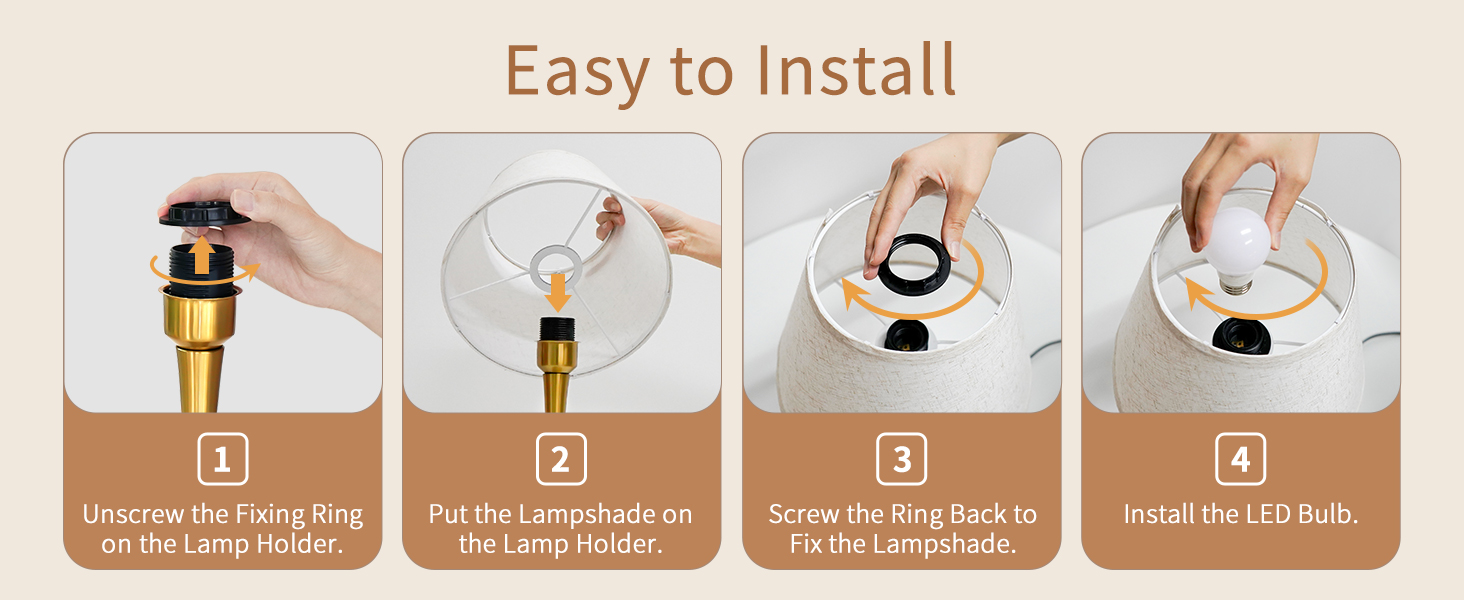 Easy to Install

1
Unscrew the Fixing Ring on the Lamp Holder.

2
Put the Lampshade on the Lamp Holder.

3
Screw the Ring Back to Fix the Lampshade.

4
Install the LED Bulb.