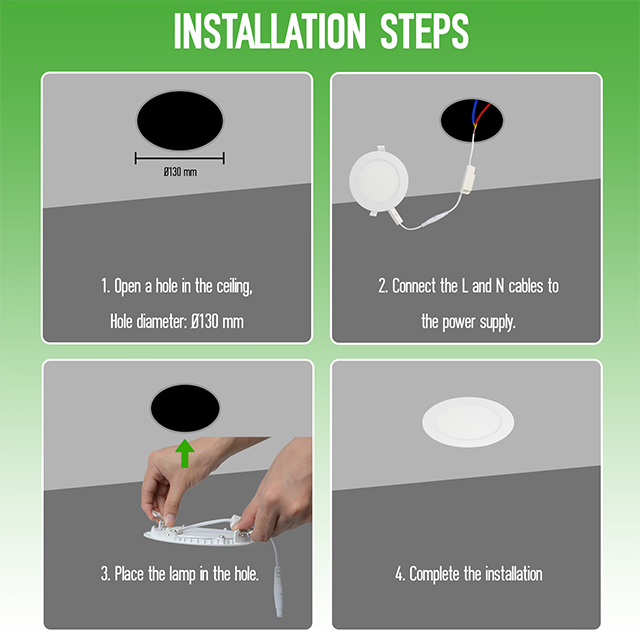 INSTALLATION STEPS

Ø130 mm

1. Open a hole in the ceiling,

Hole diameter: Ø130 mm

2. Connect the L and N cables to the power supply.

3. Place the lamp in the hole.

4. Complete the installation