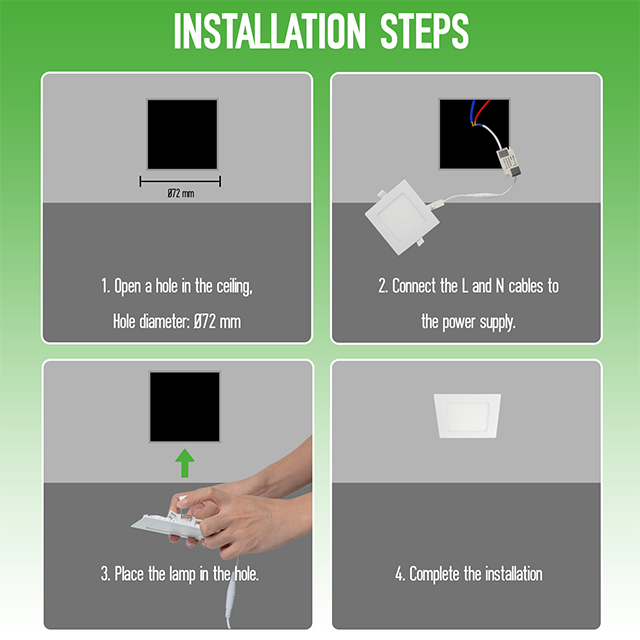 INSTALLATION STEPS

Ø72 mm

1. Open a hole in the ceiling,
Hole diameter: Ø72 mm

2. Connect the L and N cables to the power supply.

3. Place the lamp in the hole.

4. Complete the installation