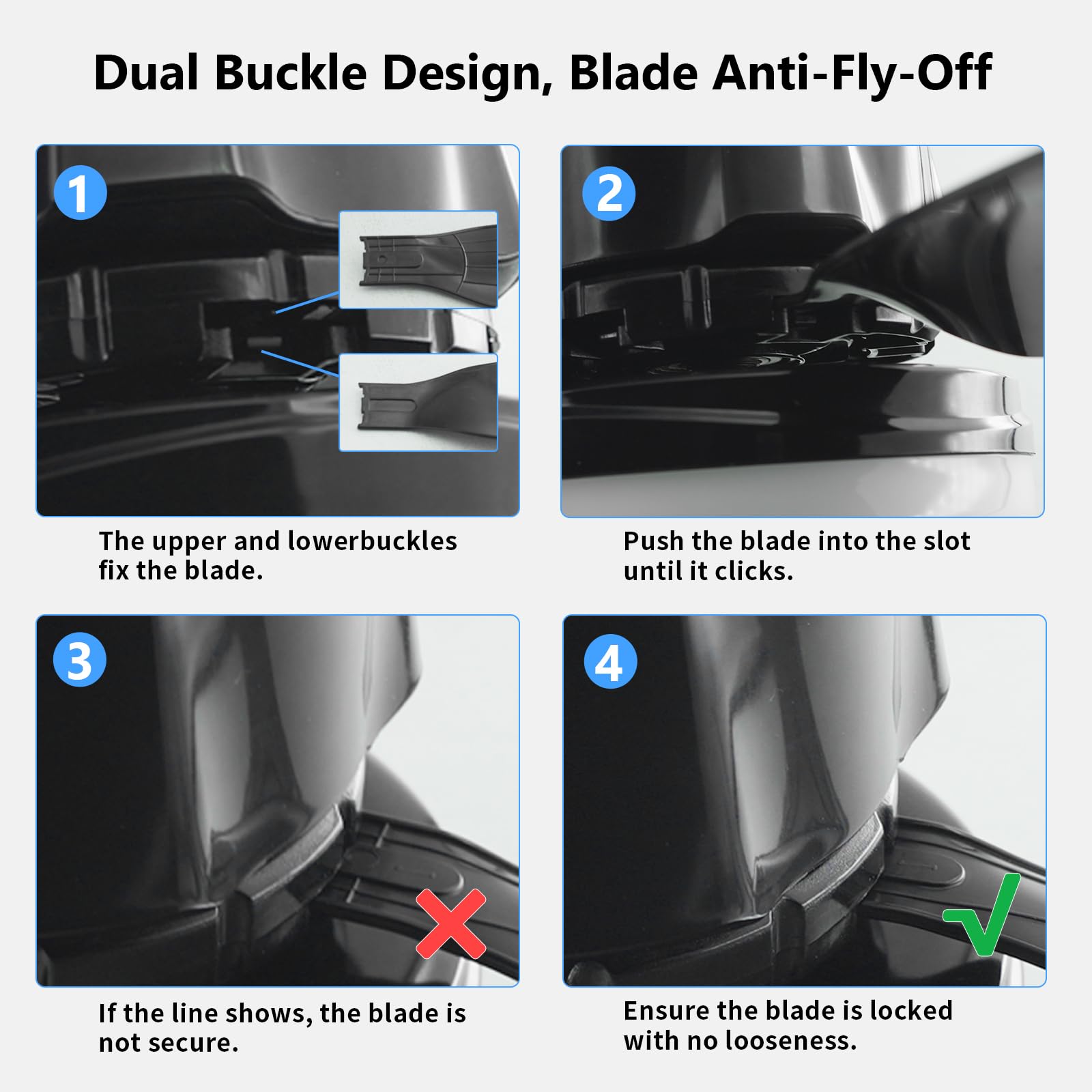 Dual Buckle Design, Blade Anti-Fly-Off

1

The upper and lowerbuckles fix the blade.

2

Push the blade into the slot until it clicks.

3

If the line shows, the blade is not secure.

4

Ensure the blade is locked with no looseness.