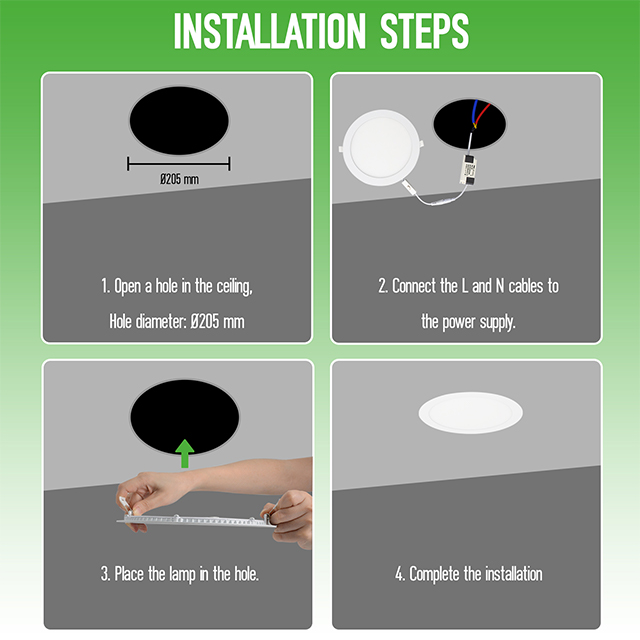 INSTALLATION STEPS

Ø205 mm

1. Open a hole in the ceiling,

Hole diameter: Ø205 mm

2. Connect the L and N cables to the power supply.

3. Place the lamp in the hole.

4. Complete the installation