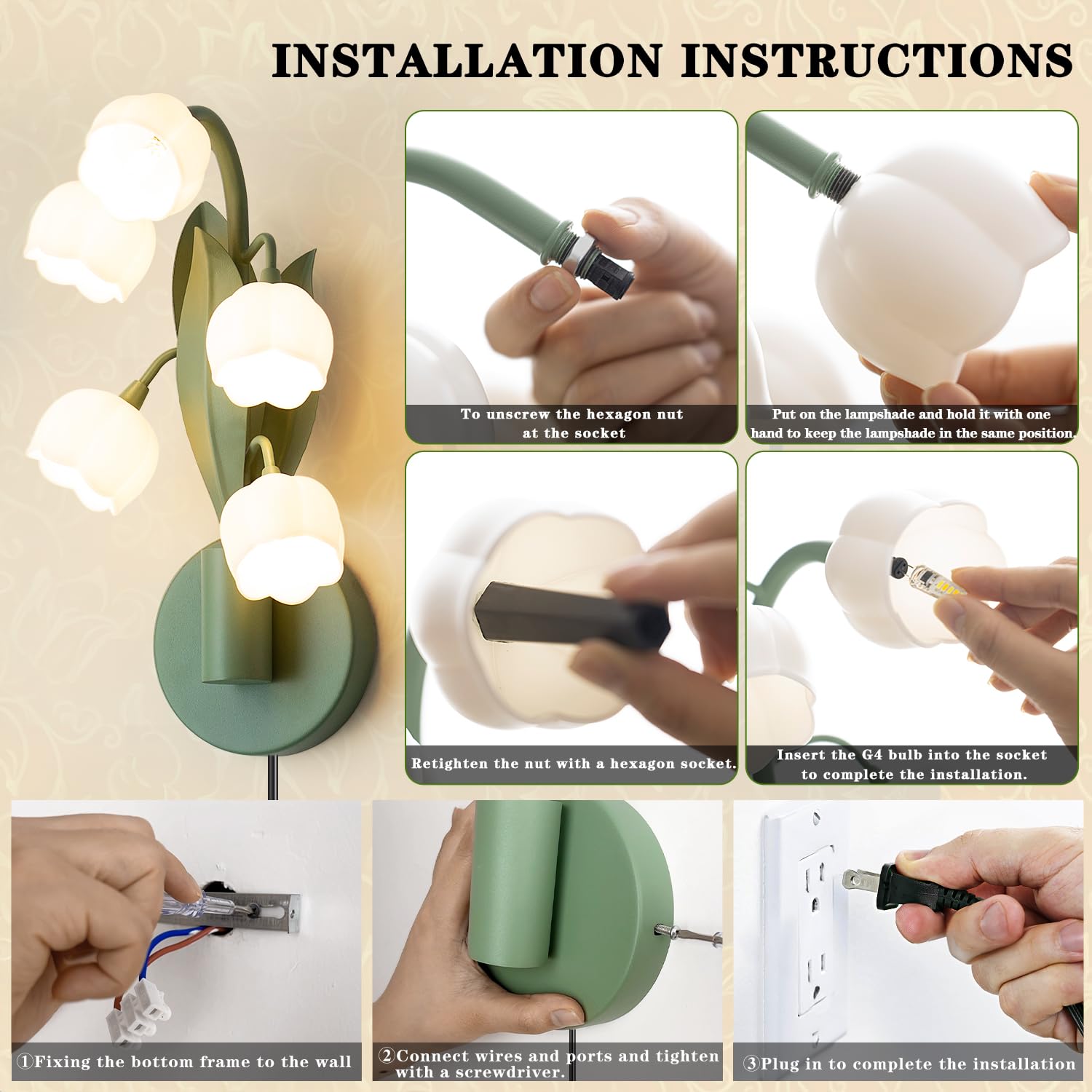 INSTALLATION INSTRUCTIONS

To unscrew the hexagon nut at the socket

Put on the lampshade and hold it with one hand to keep the lampshade in the same position.

Retighten the nut with a hexagon socket.

Insert the G4 bulb into the socket to complete the installation.

①Fixing the bottom frame to the wall

②Connect wires and ports and tighten with a screwdriver.

③Plug in to complete the installation