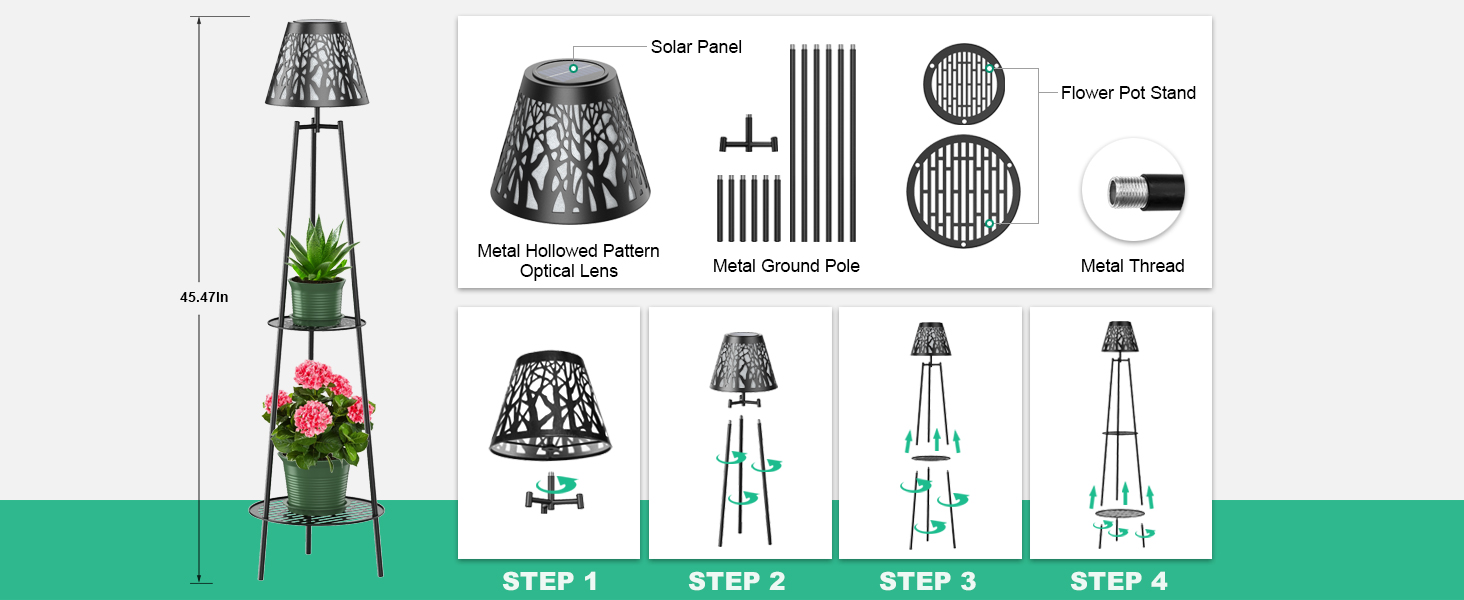 45.47In

Solar Panel

Metal Hollowed Pattern Optical Lens

Metal Ground Pole

Flower Pot Stand

Metal Thread

STEP 1

STEP 2

STEP 3

STEP 4