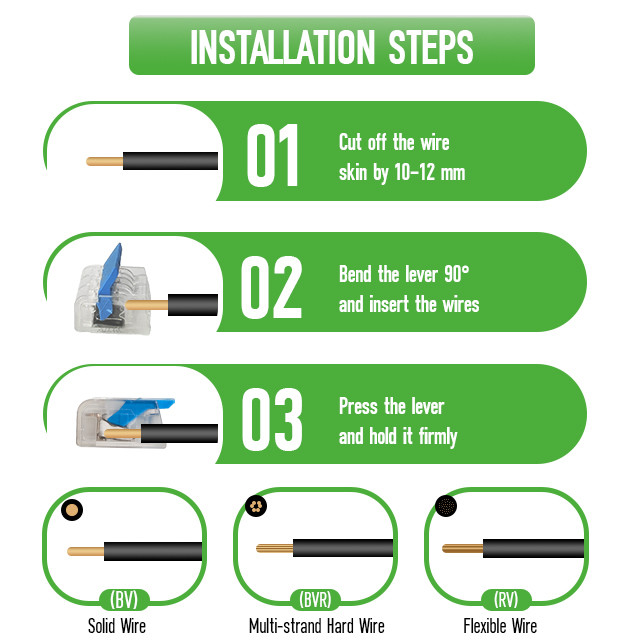 INSTALLATION STEPS

01 Cut off the wire skin by 10-12 mm

02 Bend the lever 90° and insert the wires

03 Press the lever and hold it firmly

(BV)
Solid Wire

(BVR)
Multi-strand Hard Wire

(RV)
Flexible Wire