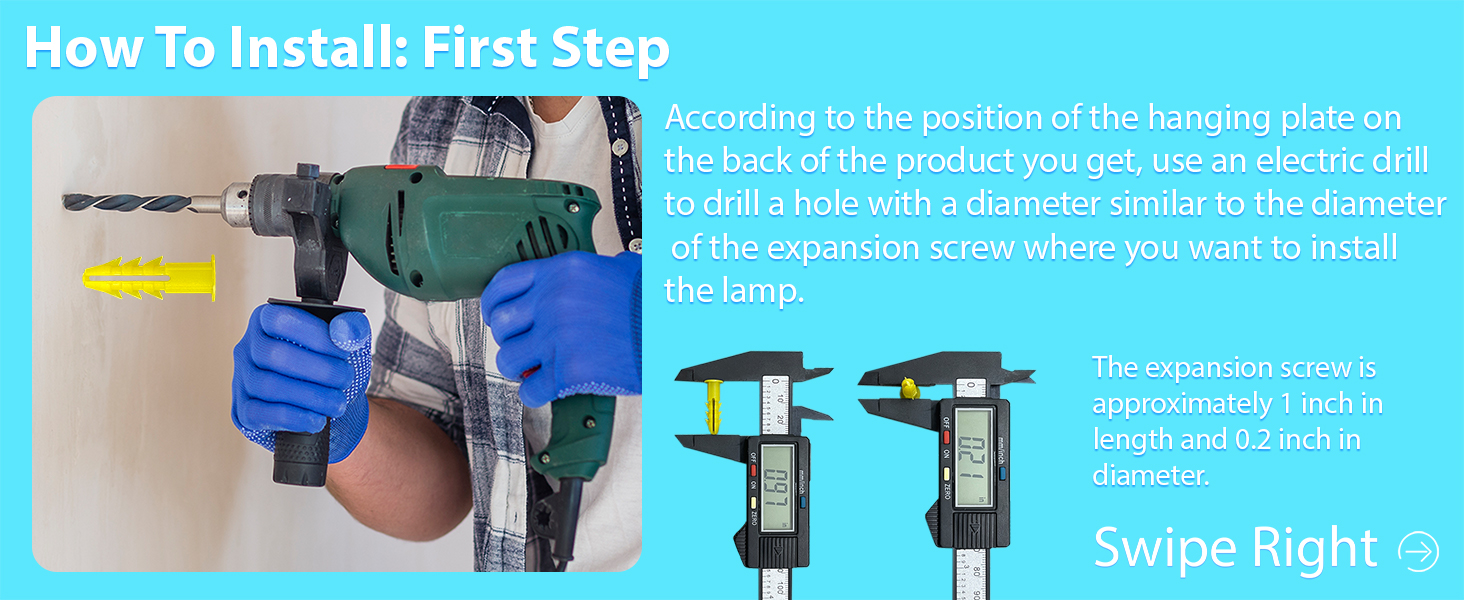 How To Install: First Step

According to the position of the hanging plate on the back of the product you get, use an electric drill to drill a hole with a diameter similar to the diameter of the expansion screw where you want to install the lamp.

OFF ON ZERO mm/inch 0.97

OFF ON ZERO mm/inch 0.21

The expansion screw is approximately 1 inch in length and 0.2 inch in diameter.

Swipe Right