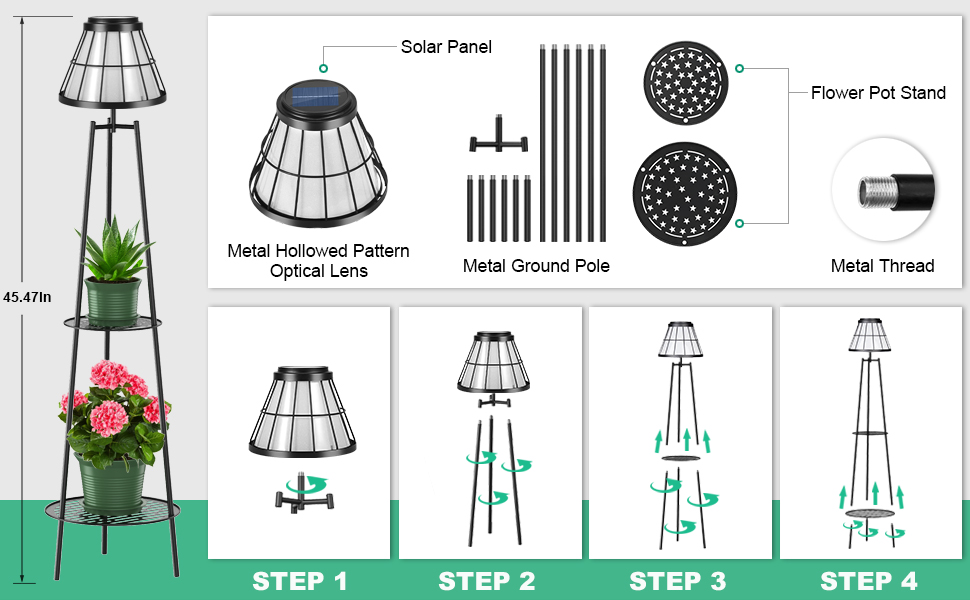 45.47In

Solar Panel

Metal Hollowed Pattern Optical Lens

Metal Ground Pole

Flower Pot Stand

Metal Thread

STEP 1

STEP 2

STEP 3

STEP 4