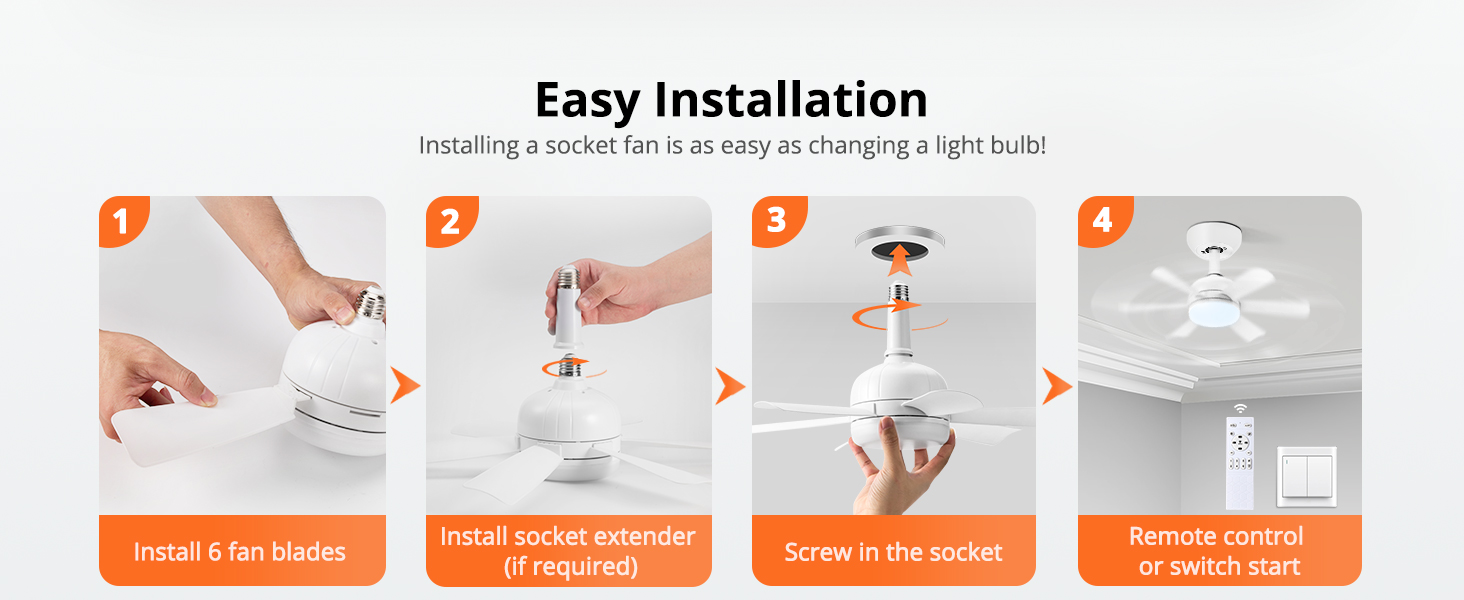 Easy Installation
Installing a socket fan is as easy as changing a light bulb!

1
Install 6 fan blades

2
Install socket extender (if required)

3
Screw in the socket

4
Remote control or switch start