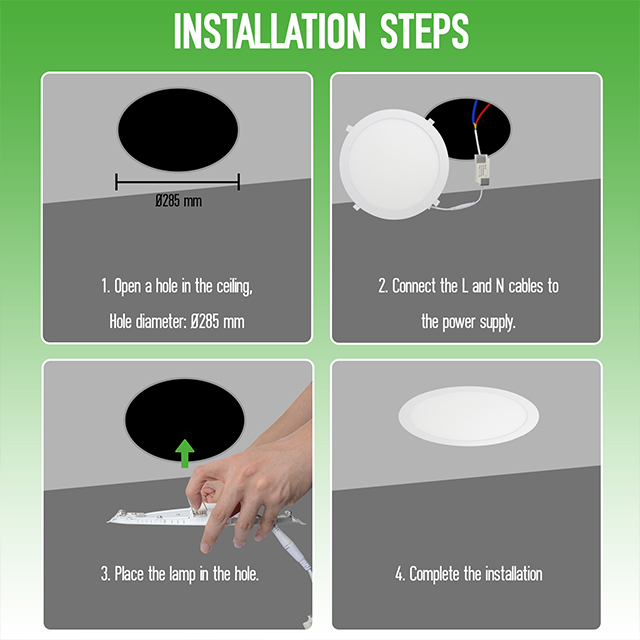 INSTALLATION STEPS

Ø285 mm

1. Open a hole in the ceiling,

Hole diameter: Ø285 mm

2. Connect the L and N cables to the power supply.

3. Place the lamp in the hole.

4. Complete the installation